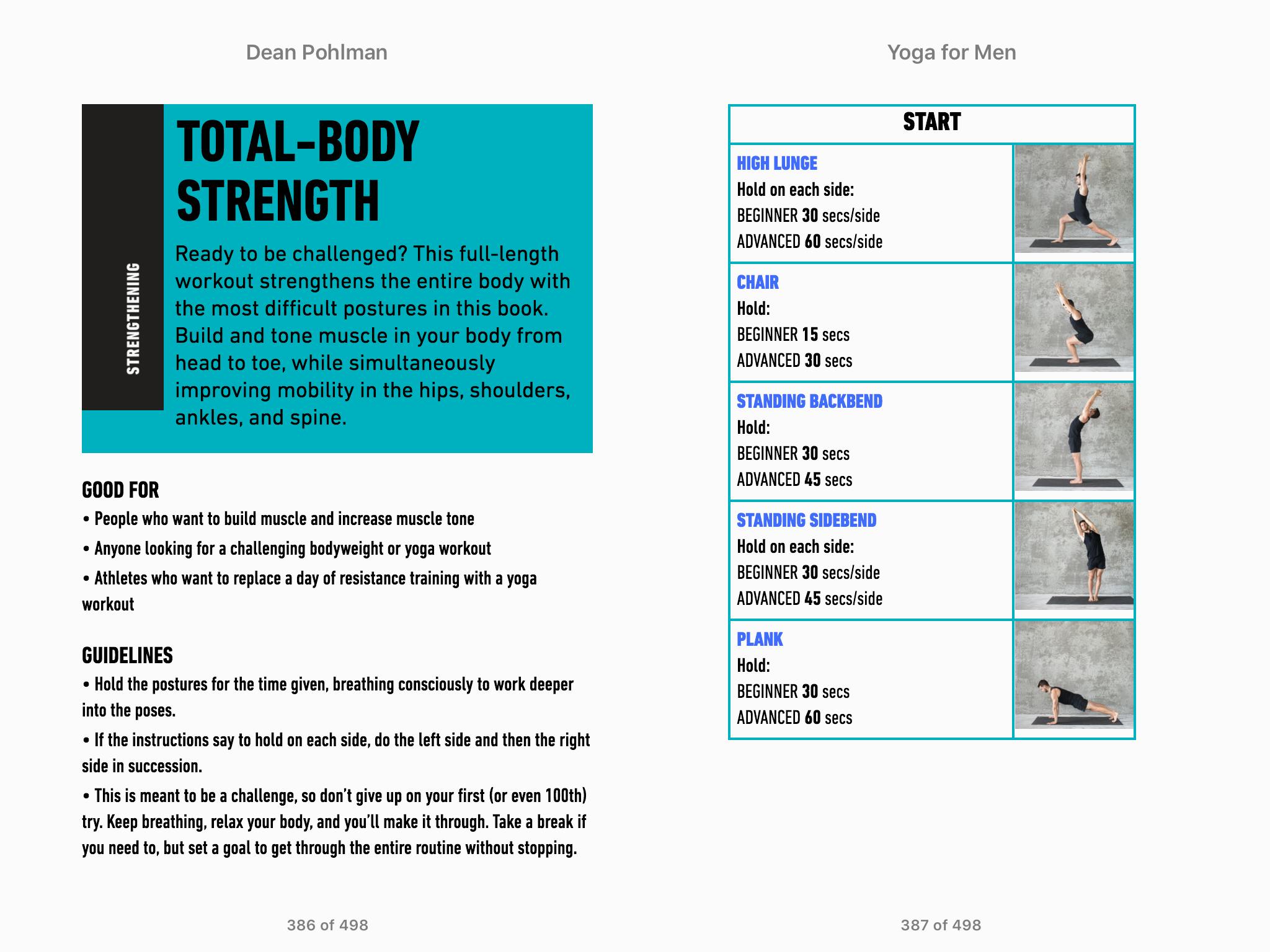 Dean Pohlman

STRENGTHENING

TOTAL-BODY STRENGTH

Ready to be challenged? This full-length workout strengthens the entire body with the most difficult postures in this book. Build and tone muscle in your body from head to toe, while simultaneously improving mobility in the hips, shoulders, ankles, and spine.

GOOD FOR

• People who want to build muscle and increase muscle tone

• Anyone looking for a challenging bodyweight or yoga workout

• Athletes who want to replace a day of resistance training with a yoga workout

GUIDELINES

• Hold the postures for the time given, breathing consciously to work deeper into the poses.

• If the instructions say to hold on each side, do the left side and then the right side in succession.

• This is meant to be a challenge, so don't give up on your first (or even 100th) try. Keep breathing, relax your body, and you'll make it through. Take a break if you need to, but set a goal to get through the entire routine without stopping.

386 of 498

Yoga for Men

START

HIGH LUNGE
Hold on each side:
BEGINNER 30 secs/side
ADVANCED 60 secs/side

CHAIR
Hold:
BEGINNER 15 secs
ADVANCED 30 secs

STANDING BACKBEND
Hold:
BEGINNER 30 secs
ADVANCED 45 secs

STANDING SIDEBEND
Hold on each side:
BEGINNER 30 secs/side
ADVANCED 45 secs/side

PLANK
Hold:
BEGINNER 30 secs
ADVANCED 60 secs

387 of 498