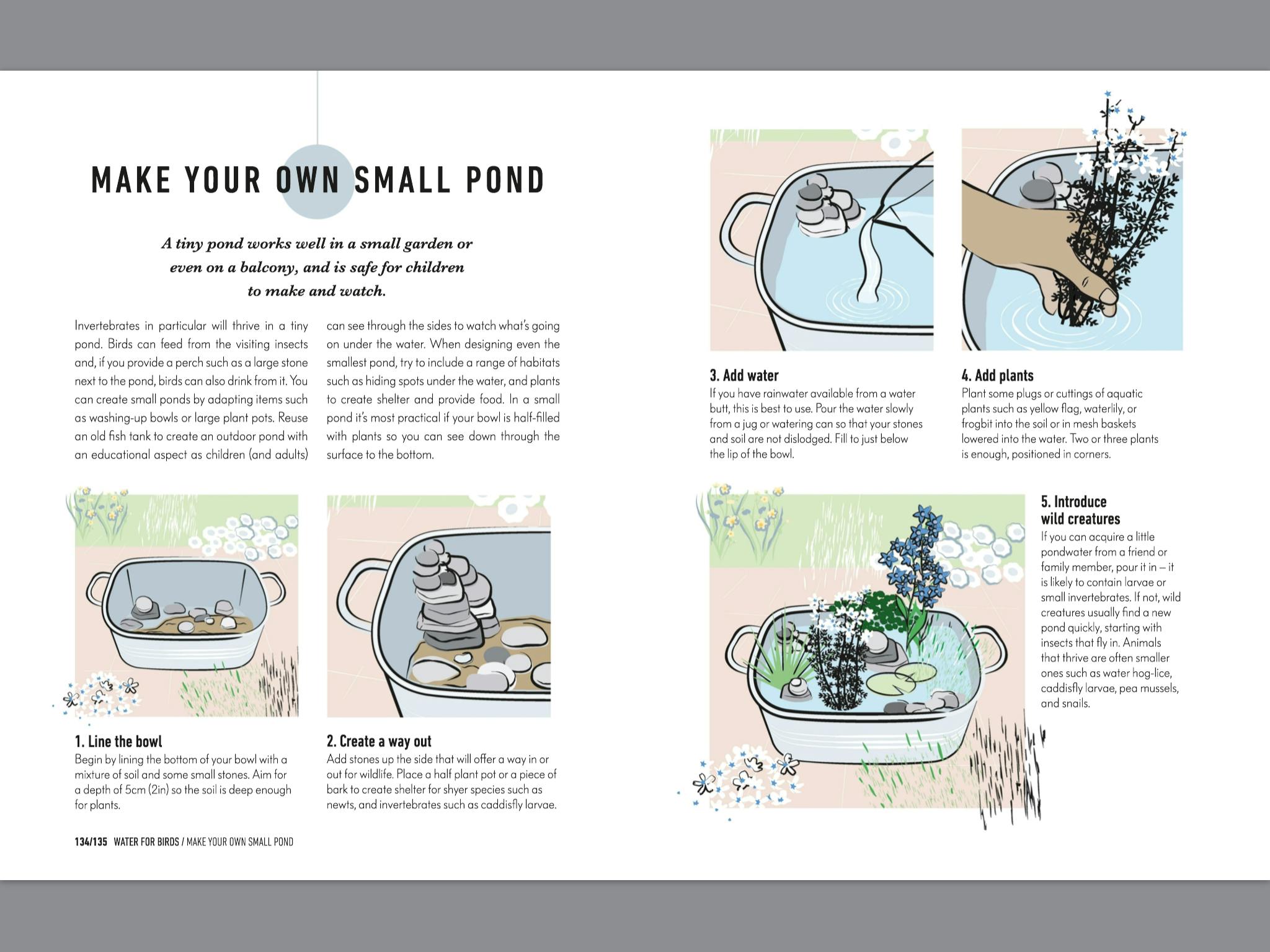 MAKE YOUR OWN SMALL POND

A tiny pond works well in a small garden or even on a balcony, and is safe for children to make and watch.

Invertebrates in particular will thrive in a tiny pond. Birds can feed from the visiting insects and, if you provide a perch such as a large stone next to the pond, birds can also drink from it. You can create small ponds by adapting items such as washing-up bowls or large plant pots. Reuse an old fish tank to create an outdoor pond with an educational aspect as children (and adults) can see through the sides to watch what's going on under the water. When designing even the smallest pond, try to include a range of habitats such as hiding spots under the water, and plants to create shelter and provide food. In a small pond it's most practical if your bowl is half-filled with plants so you can see down through the surface to the bottom.

1. Line the bowl
Begin by lining the bottom of your bowl with a mixture of soil and some small stones. Aim for a depth of 5cm (2in) so the soil is deep enough for plants.

2. Create a way out
Add stones up the side that will offer a way in or out for wildlife. Place a half plant pot or a piece of bark to create shelter for shyer species such as newts, and invertebrates such as caddisfly larvae.

134/135 WATER FOR BIRDS / MAKE YOUR OWN SMALL POND

3. Add water
If you have rainwater available from a water butt, this is best to use. Pour the water slowly from a jug or watering can so that your stones and soil are not dislodged. Fill to just below the lip of the bowl.

4. Add plants
Plant some plugs or cuttings of aquatic plants such as yellow flag, waterlily, or frogbit into the soil or in mesh baskets lowered into the water. Two or three plants is enough, positioned in corners.

5. Introduce wild creatures
If you can acquire a little pondwater from a friend or family member, pour it in – it is likely to contain larvae or small invertebrates. If not, wild creatures usually find a new pond quickly, starting with insects that fly in. Animals that thrive are often smaller ones such as water hog-lice, caddisfly larvae, pea mussels, and snails.