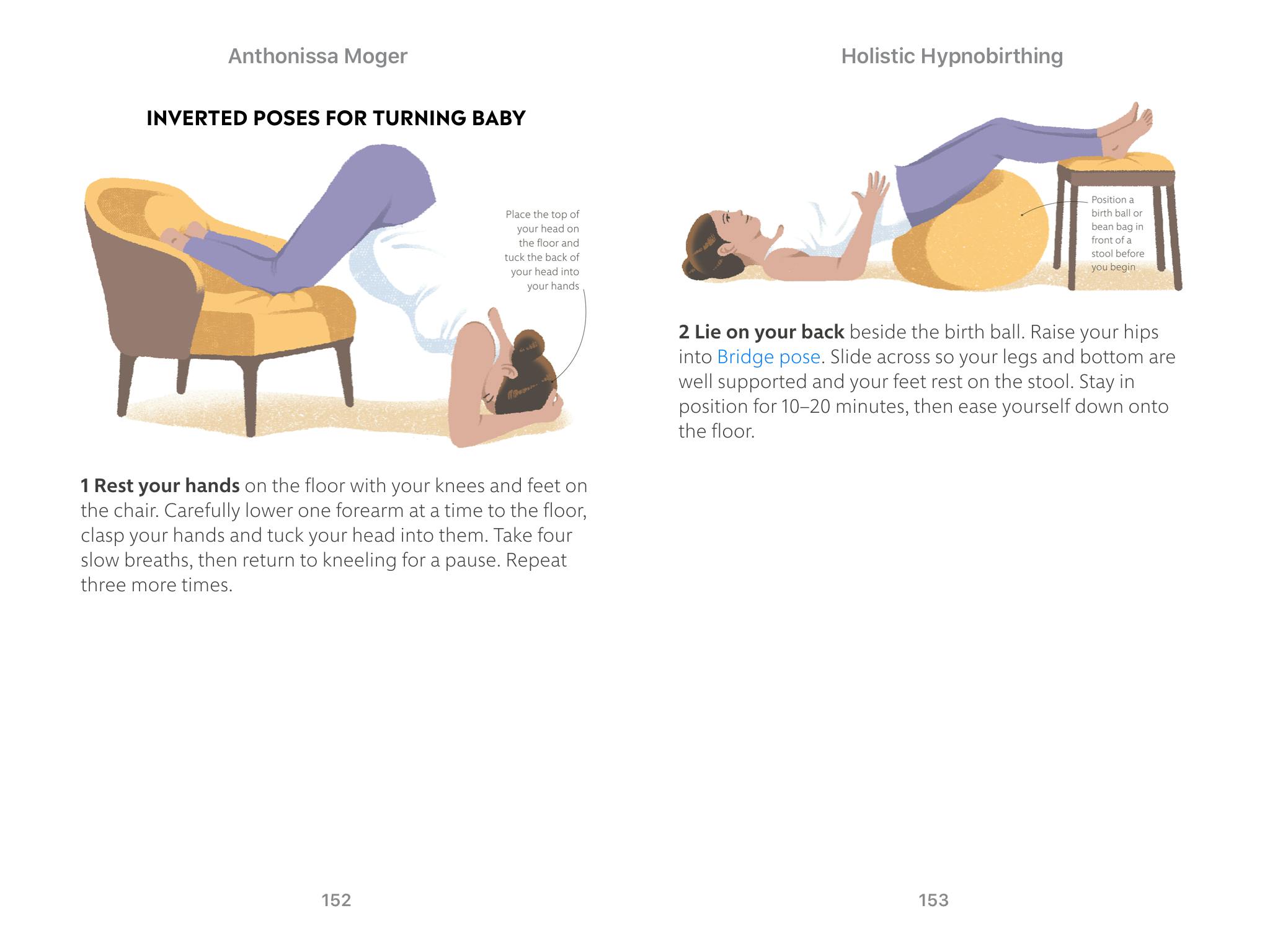 Anthonissa Moger

INVERTED POSES FOR TURNING BABY

Place the top of your head on the floor and tuck the back of your head into your hands

1 Rest your hands on the floor with your knees and feet on the chair. Carefully lower one forearm at a time to the floor, clasp your hands and tuck your head into them. Take four slow breaths, then return to kneeling for a pause. Repeat three more times.

152

Holistic Hypnobirthing

Position a birth ball or bean bag in front of a stool before you begin

2 Lie on your back beside the birth ball. Raise your hips into Bridge pose. Slide across so your legs and bottom are well supported and your feet rest on the stool. Stay in position for 10–20 minutes, then ease yourself down onto the floor.

153