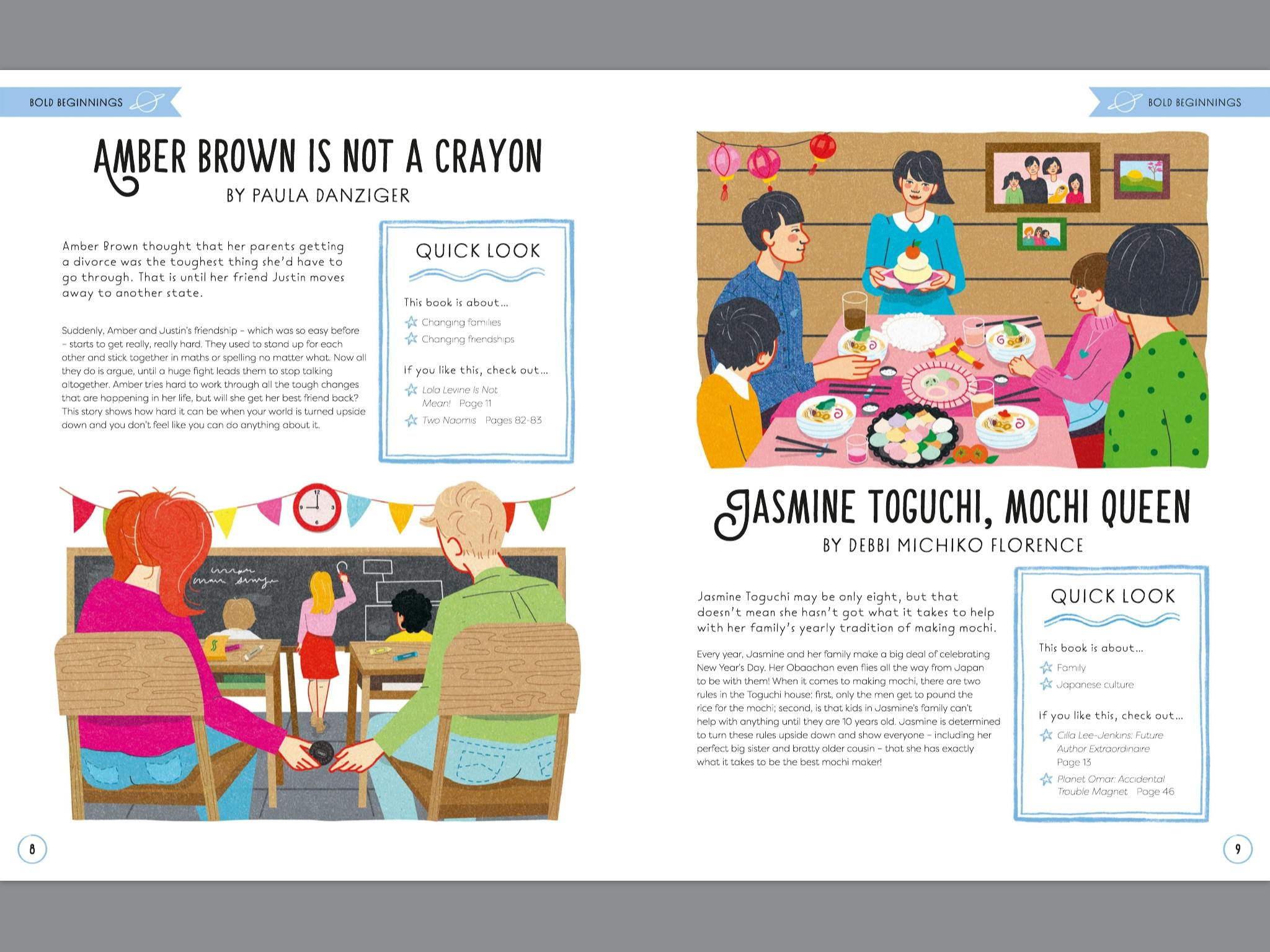 BOLD BEGINNINGS

AMBER BROWN IS NOT A CRAYON

BY PAULA DANZIGER

Amber Brown thought that her parents getting a divorce was the toughest thing she'd have to go through. That is until her friend Justin moves away to another state.

Suddenly, Amber and Justin's friendship – which was so easy before – starts to get really, really hard. They used to stand up for each other and stick together in maths or spelling no matter what. Now all they do is argue, until a huge fight leads them to stop talking altogether. Amber tries hard to work through all the tough changes that are happening in her life, but will she get her best friend back? This story shows how hard it can be when your world is turned upside down and you don't feel like you can do anything about it.

QUICK LOOK

This book is about...

Changing families

Changing friendships

If you like this, check out...

Lola Levine Is Not Mean! Page 11

Two Naomis Pages 82-83

8

BOLD BEGINNINGS

JASMINE TOGUCHI, MOCHI QUEEN

BY DEBBI MICHIKO FLORENCE

Jasmine Toguchi may be only eight, but that doesn't mean she hasn't got what it takes to help with her family's yearly tradition of making mochi.

Every year, Jasmine and her family make a big deal of celebrating New Year's Day. Her Obaachan even flies all the way from Japan to be with them! When it comes to making mochi, there are two rules in the Toguchi house: first, only the men get to pound the rice for the mochi; second, is that kids in Jasmine's family can't help with anything until they are 10 years old. Jasmine is determined to turn these rules upside down and show everyone – including her perfect big sister and bratty older cousin – that she has exactly what it takes to be the best mochi maker!

QUICK LOOK

This book is about...

Family

Japanese culture

If you like this, check out...

Cilla Lee-Jenkins: Future Author Extraordinaire Page 13

Planet Omar: Accidental Trouble Magnet Page 46

9