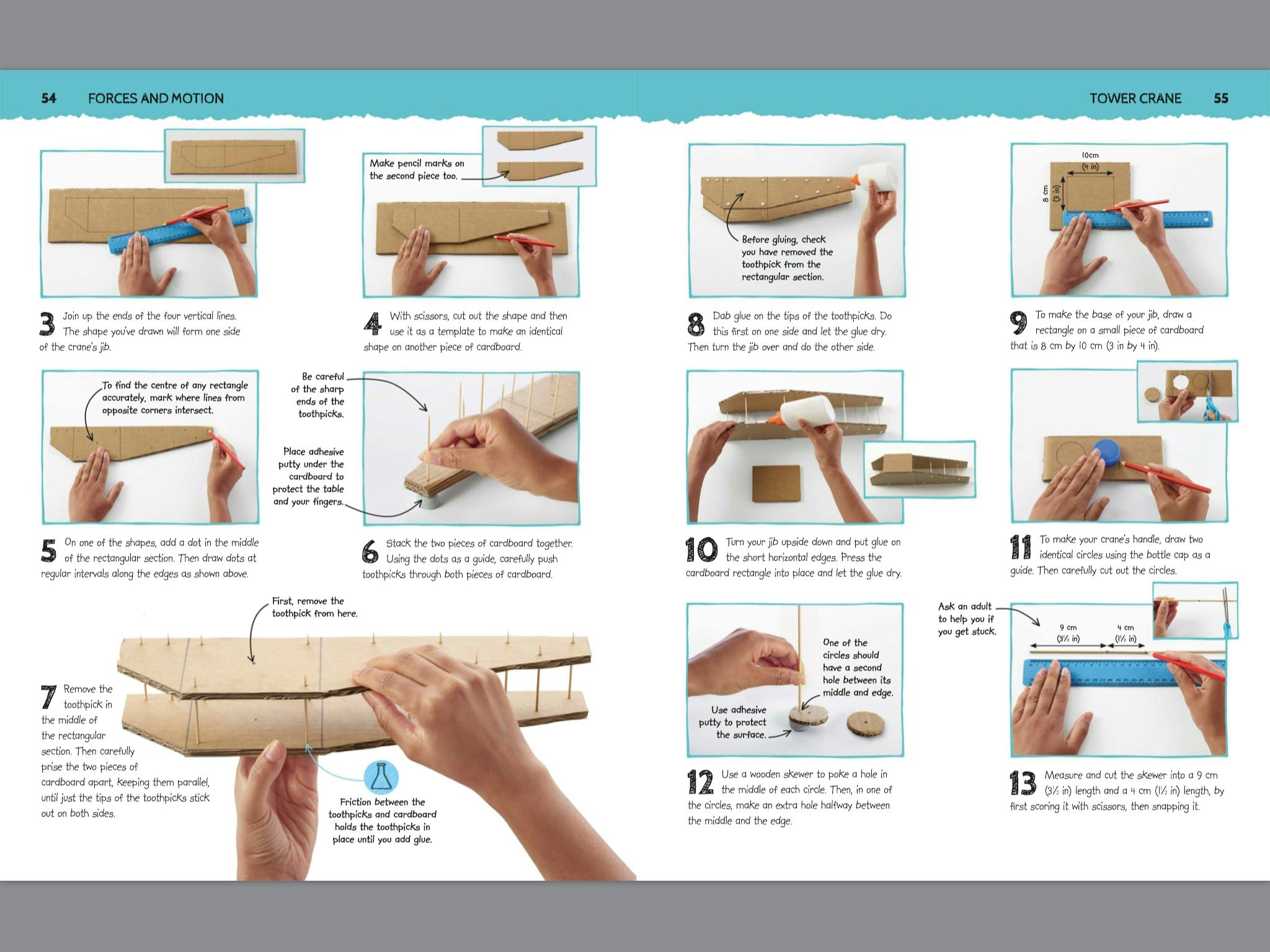 54 FORCES AND MOTION

3 Join up the ends of the four vertical lines. The shape you've drawn will form one side of the crane's jib.

Make pencil marks on the second piece too.

4 With scissors, cut out the shape and then use it as a template to make an identical shape on another piece of cardboard.

To find the centre of any rectangle accurately, mark where lines from opposite corners intersect.

5 On one of the shapes, add a dot in the middle of the rectangular section. Then draw dots at regular intervals along the edges as shown above.

Be careful of the sharp ends of the toothpicks.

Place adhesive putty under the cardboard to protect the table and your fingers.

6 Stack the two pieces of cardboard together. Using the dots as a guide, carefully push toothpicks through both pieces of cardboard.

First, remove the toothpick from here.

7 Remove the toothpick in the middle of the rectangular section. Then carefully prise the two pieces of cardboard apart, keeping them parallel, until just the tips of the toothpicks stick out on both sides.

Friction between the toothpicks and cardboard holds the toothpicks in place until you add glue.

TOWER CRANE 55

Before gluing, check you have removed the toothpick from the rectangular section.

8 Dab glue on the tips of the toothpicks. Do this first on one side and let the glue dry. Then turn the jib over and do the other side.

10cm (4 in)

8 cm (3 in)

9 To make the base of your jib, draw a rectangle on a small piece of cardboard that is 8 cm by 10 cm (3 in by 4 in).

10 Turn your jib upside down and put glue on the short horizontal edges. Press the cardboard rectangle into place and let the glue dry.

11 To make your crane's handle, draw two identical circles using the bottle cap as a guide. Then carefully cut out the circles.

One of the circles should have a second hole between its middle and edge.

Use adhesive putty to protect the surface.

12 Use a wooden skewer to poke a hole in the middle of each circle. Then, in one of the circles, make an extra hole halfway between the middle and the edge.

Ask an adult to help you if you get stuck.

9 cm (3½ in)

4 cm (1½ in)

13 Measure and cut the skewer into a 9 cm (3½ in) length and a 4 cm (1½ in) length, by first scoring it with scissors, then snapping it.