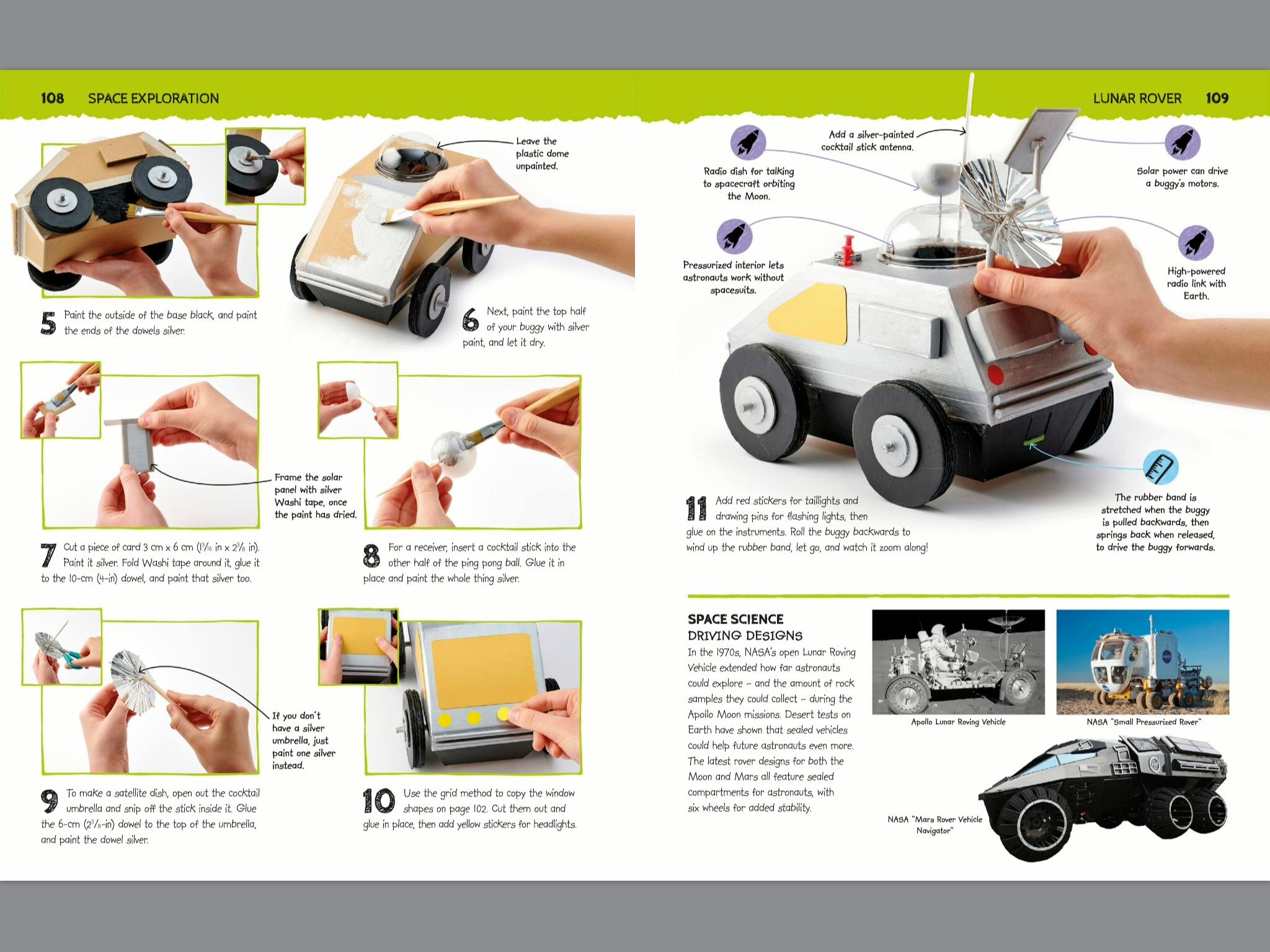 108 SPACE EXPLORATION

Leave the plastic dome unpainted.

5 Paint the outside of the base black, and paint the ends of the dowels silver.

6 Next, paint the top half of your buggy with silver paint, and let it dry.

Frame the solar panel with silver Washi tape, once the paint has dried.

7 Cut a piece of card 3 cm x 6 cm ($1\frac{3}{16}$ in x $2\frac{3}{8}$ in). Paint it silver. Fold Washi tape around it, glue it to the 10-cm (4-in) dowel, and paint that silver too.

8 For a receiver, insert a cocktail stick into the other half of the ping pong ball. Glue it in place and paint the whole thing silver.

If you don't have a silver umbrella, just paint one silver instead.

9 To make a satellite dish, open out the cocktail umbrella and snip off the stick inside it. Glue the 6-cm ($2\frac{3}{8}$-in) dowel to the top of the umbrella, and paint the dowel silver.

10 Use the grid method to copy the window shapes on page 102. Cut them out and glue in place, then add yellow stickers for headlights.

LUNAR ROVER 109

Add a silver-painted cocktail stick antenna.

Radio dish for talking to spacecraft orbiting the Moon.

Solar power can drive a buggy's motors.

Pressurized interior lets astronauts work without spacesuits.

High-powered radio link with Earth.

11 Add red stickers for taillights and drawing pins for flashing lights, then glue on the instruments. Roll the buggy backwards to wind up the rubber band, let go, and watch it zoom along!

The rubber band is stretched when the buggy is pulled backwards, then springs back when released, to drive the buggy forwards.

SPACE SCIENCE
DRIVING DESIGNS
In the 1970s, NASA's open Lunar Roving Vehicle extended how far astronauts could explore – and the amount of rock samples they could collect – during the Apollo Moon missions. Desert tests on Earth have shown that sealed vehicles could help future astronauts even more. The latest rover designs for both the Moon and Mars all feature sealed compartments for astronauts, with six wheels for added stability.

Apollo Lunar Roving Vehicle

NASA "Small Pressurized Rover"

NASA "Mars Rover Vehicle Navigator"