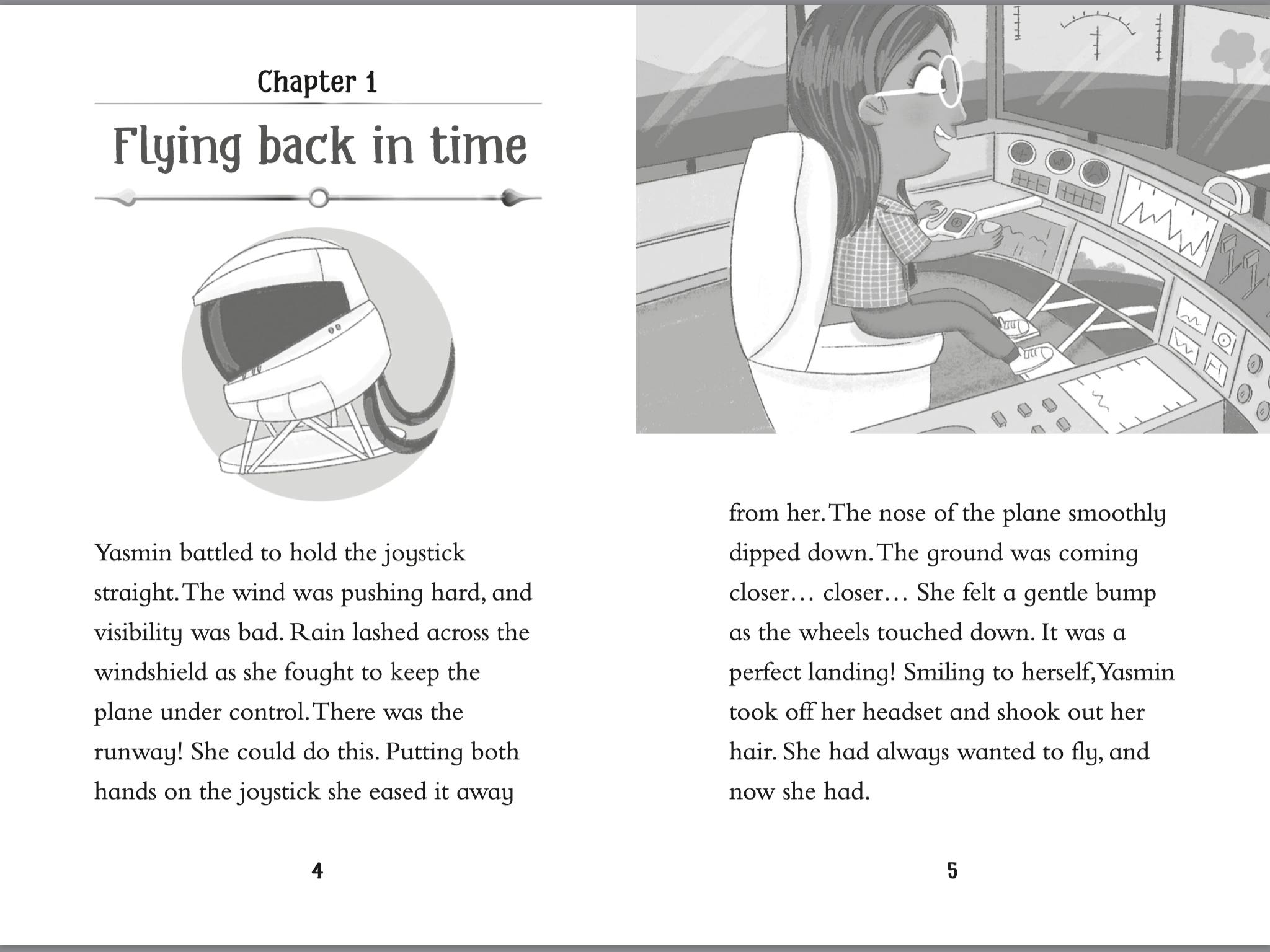 Chapter 1

Flying back in time

Yasmin battled to hold the joystick straight. The wind was pushing hard, and visibility was bad. Rain lashed across the windshield as she fought to keep the plane under control. There was the runway! She could do this. Putting both hands on the joystick she eased it away

4

from her. The nose of the plane smoothly dipped down. The ground was coming closer… closer… She felt a gentle bump as the wheels touched down. It was a perfect landing! Smiling to herself, Yasmin took off her headset and shook out her hair. She had always wanted to fly, and now she had.

5