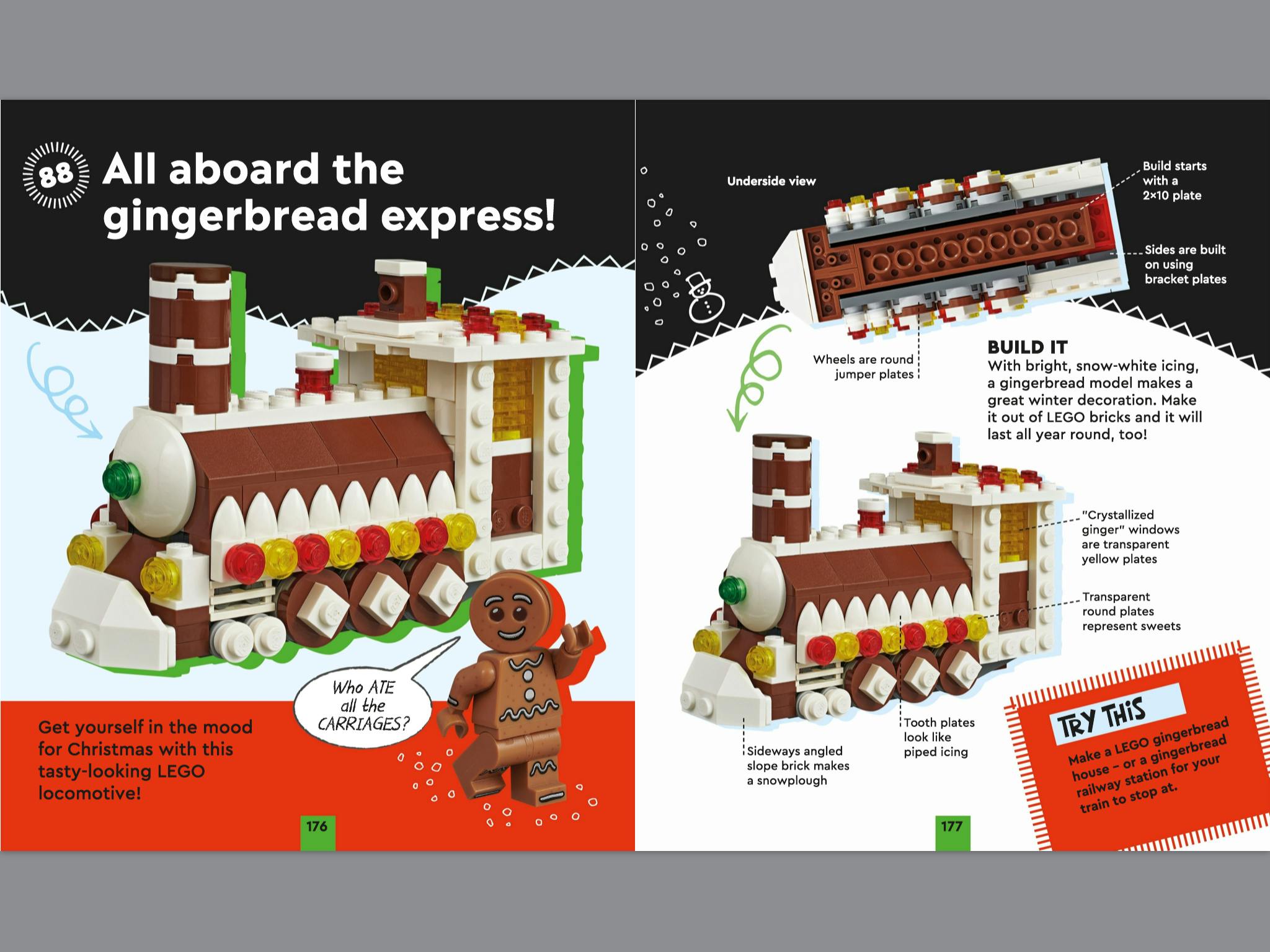 88 All aboard the gingerbread express!

Who ATE all the CARRIAGES?

Get yourself in the mood for Christmas with this tasty-looking LEGO locomotive!

176

Underside view

Build starts with a 2×10 plate

Sides are built on using bracket plates

Wheels are round jumper plates

BUILD IT
With bright, snow-white icing, a gingerbread model makes a great winter decoration. Make it out of LEGO bricks and it will last all year round, too!

"Crystallized ginger" windows are transparent yellow plates

Transparent round plates represent sweets

Sideways angled slope brick makes a snowplough

Tooth plates look like piped icing

TRY THIS
Make a LEGO gingerbread house – or a gingerbread railway station for your train to stop at.

177