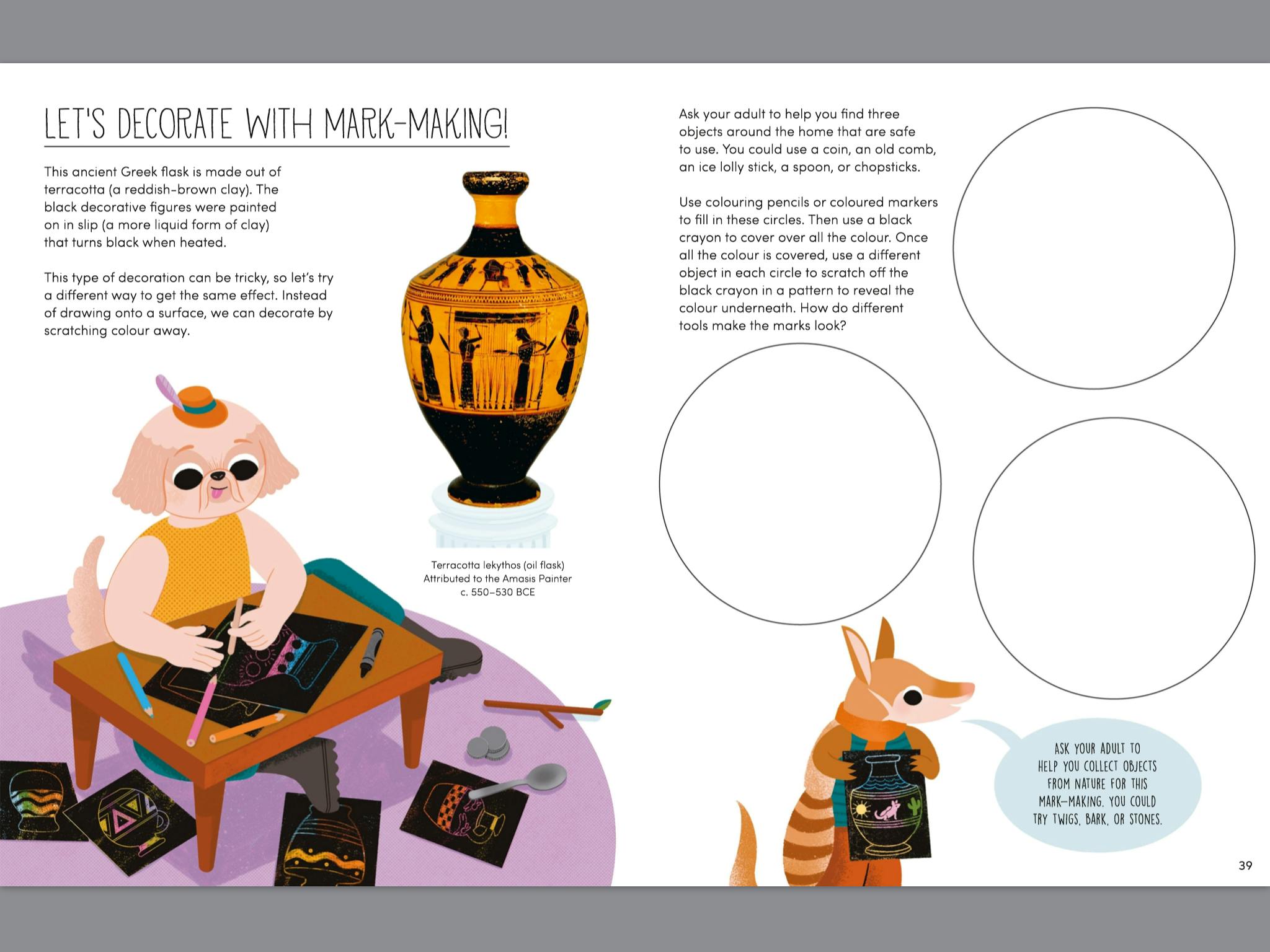 LET'S DECORATE WITH MARK-MAKING!

This ancient Greek flask is made out of terracotta (a reddish-brown clay). The black decorative figures were painted on in slip (a more liquid form of clay) that turns black when heated.

This type of decoration can be tricky, so let's try a different way to get the same effect. Instead of drawing onto a surface, we can decorate by scratching colour away.

Terracotta lekythos (oil flask)
Attributed to the Amasis Painter
c. 550–530 BCE

Ask your adult to help you find three objects around the home that are safe to use. You could use a coin, an old comb, an ice lolly stick, a spoon, or chopsticks.

Use colouring pencils or coloured markers to fill in these circles. Then use a black crayon to cover over all the colour. Once all the colour is covered, use a different object in each circle to scratch off the black crayon in a pattern to reveal the colour underneath. How do different tools make the marks look?

ASK YOUR ADULT TO HELP YOU COLLECT OBJECTS FROM NATURE FOR THIS MARK-MAKING. YOU COULD TRY TWIGS, BARK, OR STONES.

39