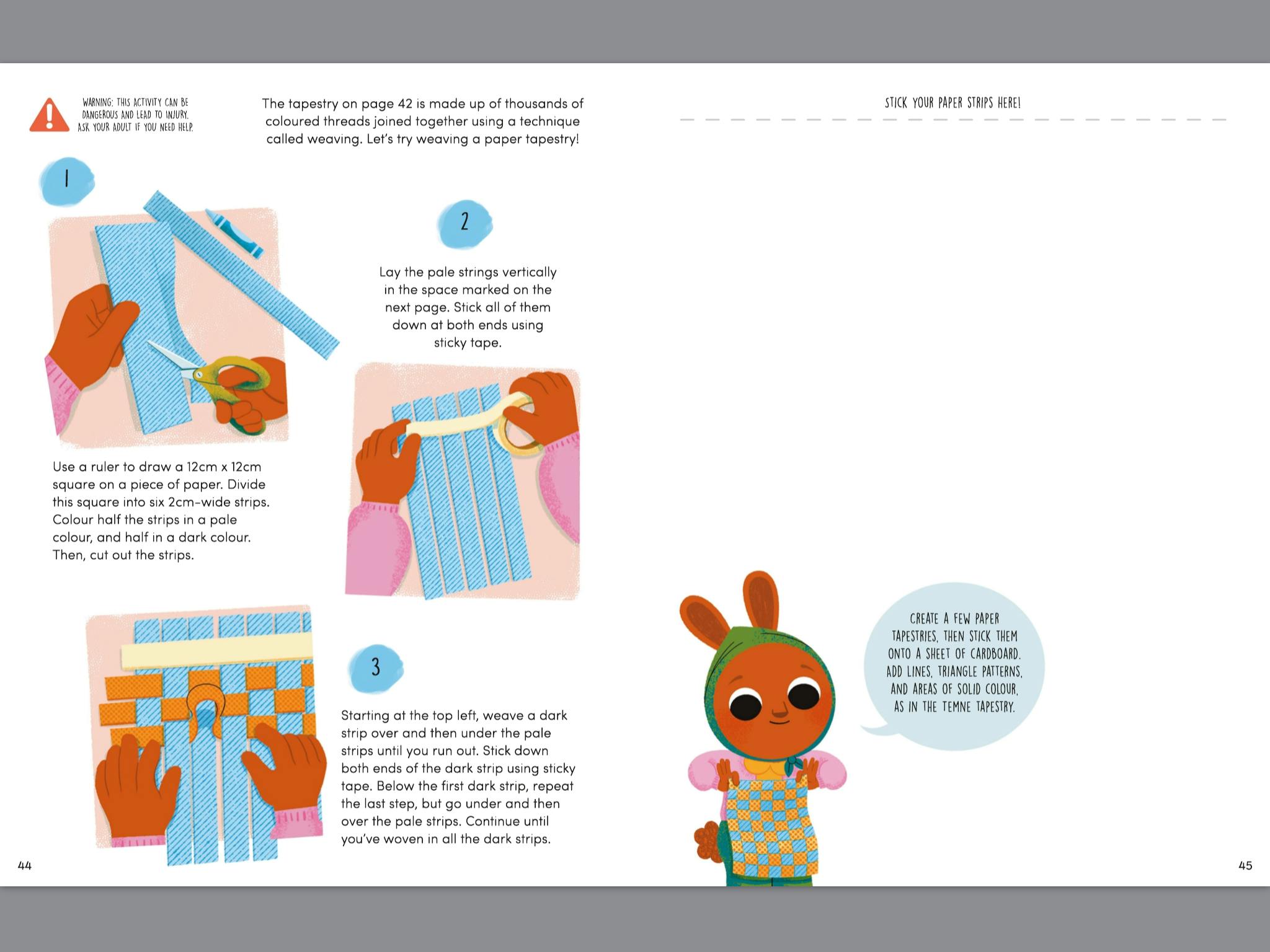 WARNING: THIS ACTIVITY CAN BE DANGEROUS AND LEAD TO INJURY. ASK YOUR ADULT IF YOU NEED HELP.

The tapestry on page 42 is made up of thousands of coloured threads joined together using a technique called weaving. Let's try weaving a paper tapestry!

1

Use a ruler to draw a 12cm x 12cm square on a piece of paper. Divide this square into six 2cm-wide strips. Colour half the strips in a pale colour, and half in a dark colour. Then, cut out the strips.

2

Lay the pale strings vertically in the space marked on the next page. Stick all of them down at both ends using sticky tape.

3

Starting at the top left, weave a dark strip over and then under the pale strips until you run out. Stick down both ends of the dark strip using sticky tape. Below the first dark strip, repeat the last step, but go under and then over the pale strips. Continue until you've woven in all the dark strips.

44

STICK YOUR PAPER STRIPS HERE!

CREATE A FEW PAPER TAPESTRIES, THEN STICK THEM ONTO A SHEET OF CARDBOARD. ADD LINES, TRIANGLE PATTERNS, AND AREAS OF SOLID COLOUR, AS IN THE TEMNE TAPESTRY.

45