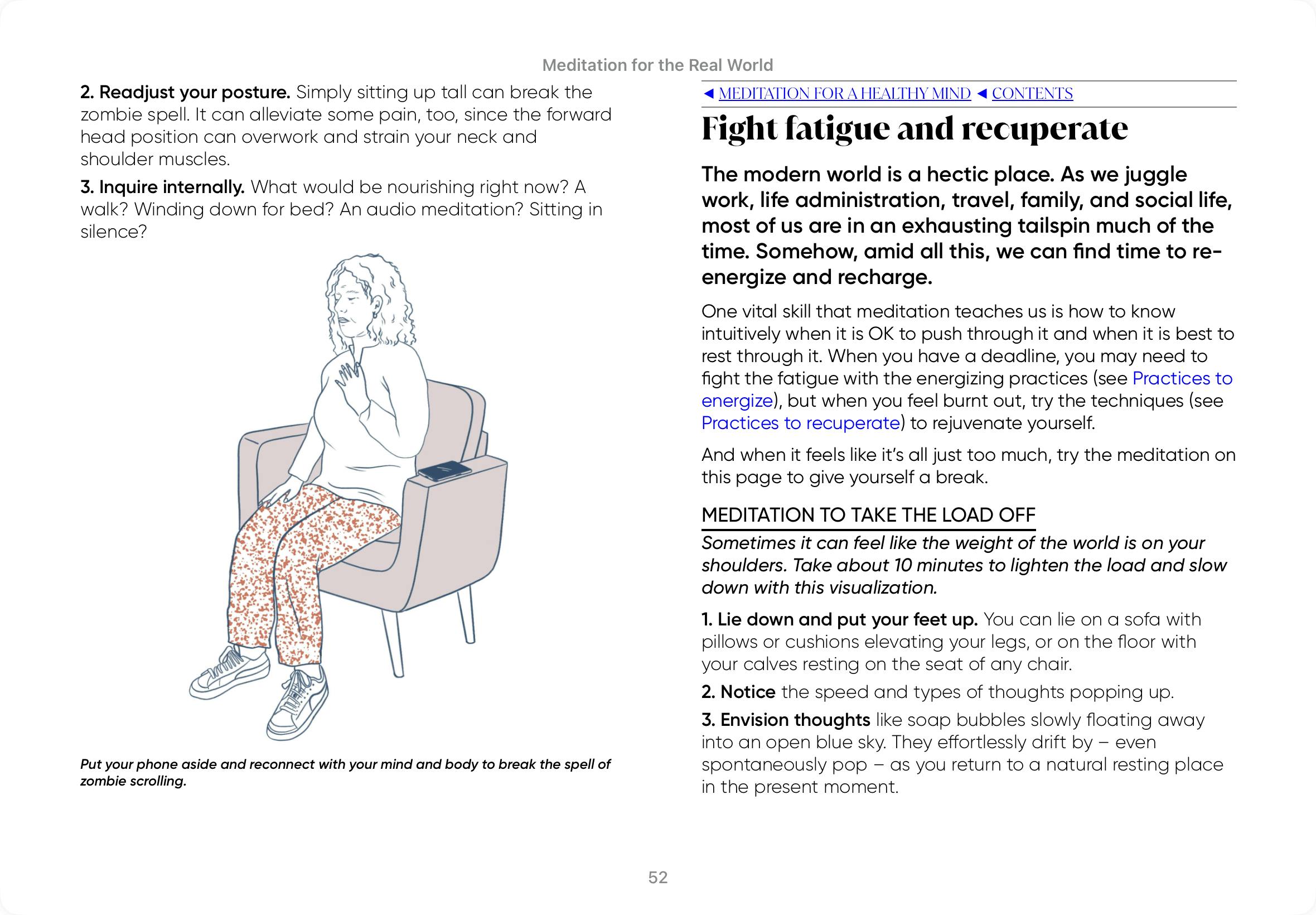 Meditation for the Real World

2. Readjust your posture. Simply sitting up tall can break the zombie spell. It can alleviate some pain, too, since the forward head position can overwork and strain your neck and shoulder muscles.

3. Inquire internally. What would be nourishing right now? A walk? Winding down for bed? An audio meditation? Sitting in silence?

Put your phone aside and reconnect with your mind and body to break the spell of zombie scrolling.

◄ MEDITATION FOR A HEALTHY MIND ◄ CONTENTS

Fight fatigue and recuperate

The modern world is a hectic place. As we juggle work, life administration, travel, family, and social life, most of us are in an exhausting tailspin much of the time. Somehow, amid all this, we can find time to re-energize and recharge.

One vital skill that meditation teaches us is how to know intuitively when it is OK to push through it and when it is best to rest through it. When you have a deadline, you may need to fight the fatigue with the energizing practices (see Practices to energize), but when you feel burnt out, try the techniques (see Practices to recuperate) to rejuvenate yourself.

And when it feels like it's all just too much, try the meditation on this page to give yourself a break.

MEDITATION TO TAKE THE LOAD OFF

Sometimes it can feel like the weight of the world is on your shoulders. Take about 10 minutes to lighten the load and slow down with this visualization.

1. Lie down and put your feet up. You can lie on a sofa with pillows or cushions elevating your legs, or on the floor with your calves resting on the seat of any chair.

2. Notice the speed and types of thoughts popping up.

3. Envision thoughts like soap bubbles slowly floating away into an open blue sky. They effortlessly drift by – even spontaneously pop – as you return to a natural resting place in the present moment.

52