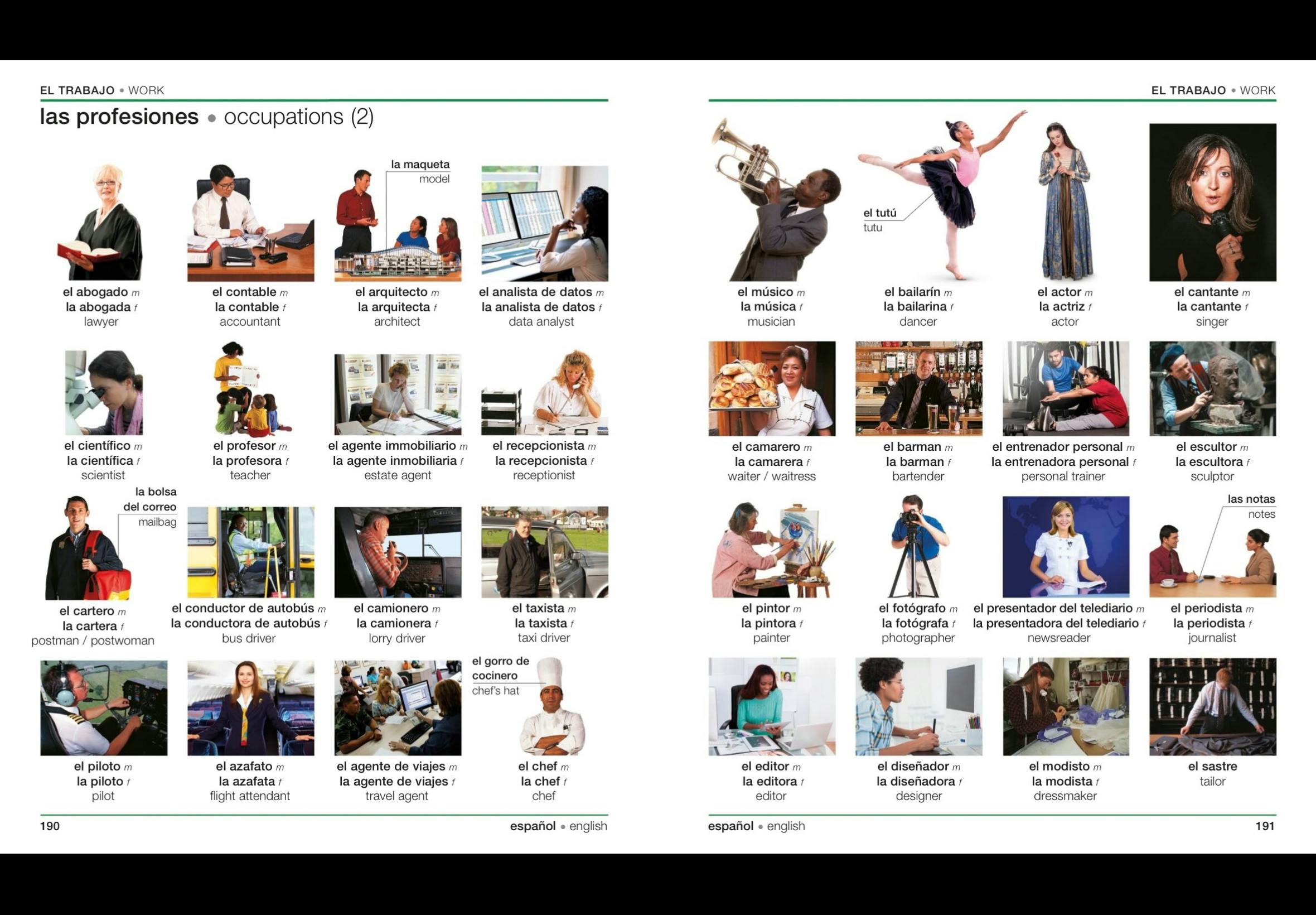 EL TRABAJO • WORK

las profesiones • occupations (2)

la maqueta
model

el abogado m
la abogada f
lawyer

el contable m
la contable f
accountant

el arquitecto m
la arquitecta f
architect

el analista de datos m
la analista de datos f
data analyst

el científico m
la científica f
scientist

el profesor m
la profesora f
teacher

el agente immobiliario m
la agente inmobiliaria f
estate agent

el recepcionista m
la recepcionista f
receptionist

la bolsa del correo
mailbag

el cartero m
la cartera f
postman / postwoman

el conductor de autobús m
la conductora de autobús f
bus driver

el camionero m
la camionera f
lorry driver

el taxista m
la taxista f
taxi driver

el gorro de cocinero
chef's hat

el piloto m
la piloto f
pilot

el azafato m
la azafata f
flight attendant

el agente de viajes m
la agente de viajes f
travel agent

el chef m
la chef f
chef

190

español • english

EL TRABAJO • WORK

el tutú
tutu

el músico m
la música f
musician

el bailarín m
la bailarina f
dancer

el actor m
la actriz f
actor

el cantante m
la cantante f
singer

el camarero m
la camarera f
waiter / waitress

el barman m
la barman f
bartender

el entrenador personal m
la entrenadora personal f
personal trainer

el escultor m
la escultora f
sculptor

las notas
notes

el pintor m
la pintora f
painter

el fotógrafo m
la fotógrafa f
photographer

el presentador del telediario m
la presentadora del telediario f
newsreader

el periodista m
la periodista f
journalist

el editor m
la editora f
editor

el diseñador m
la diseñadora f
designer

el modisto m
la modista f
dressmaker

el sastre
tailor

español • english

191