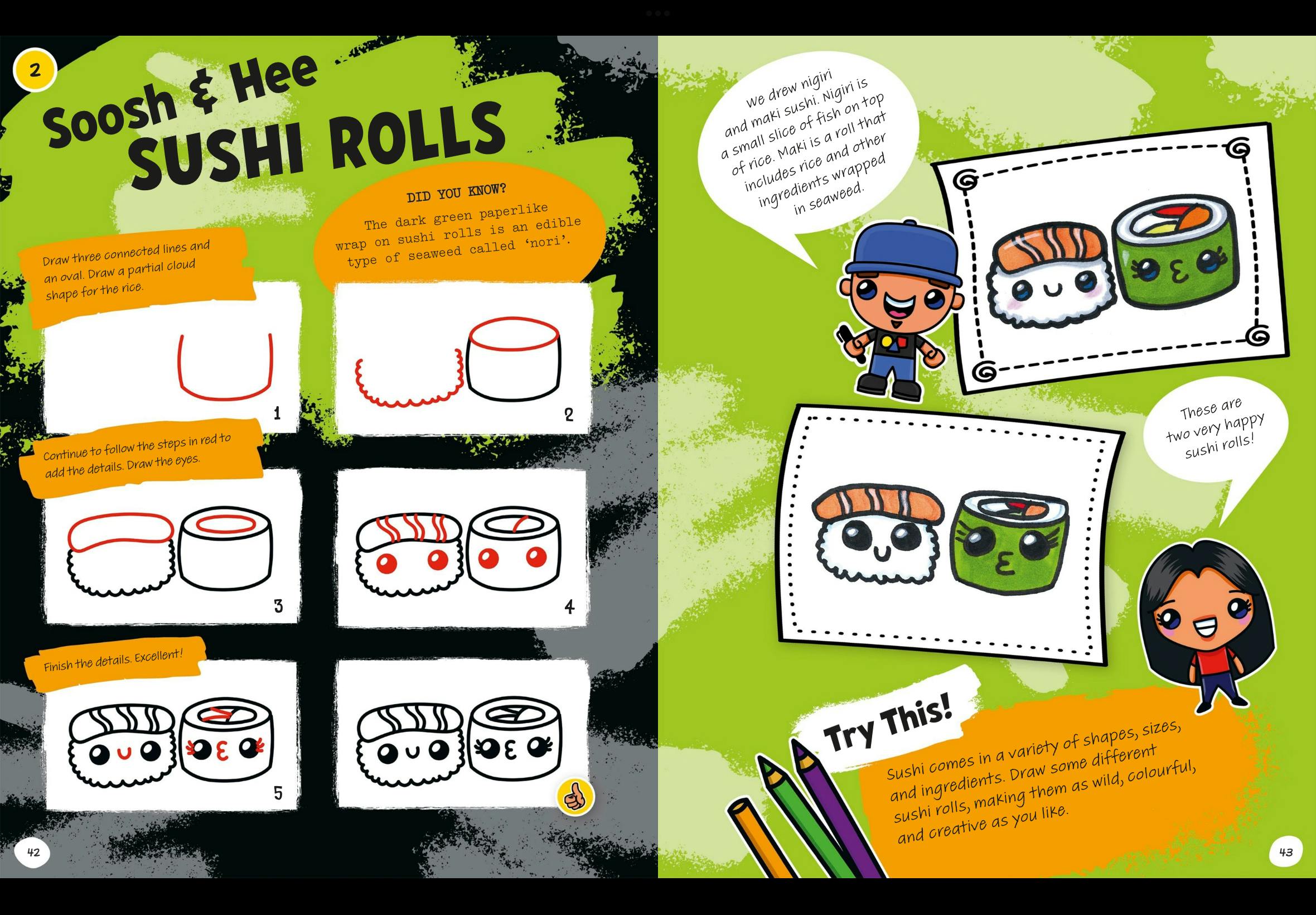 2

Soosh & Hee SUSHI ROLLS

DID YOU KNOW?

The dark green paperlike wrap on sushi rolls is an edible type of seaweed called 'nori'.

Draw three connected lines and an oval. Draw a partial cloud shape for the rice.

1

2

Continue to follow the steps in red to add the details. Draw the eyes.

3

4

Finish the details. Excellent!

5

42

We drew nigiri and maki sushi. Nigiri is a small slice of fish on top of rice. Maki is a roll that includes rice and other ingredients wrapped in seaweed.

These are two very happy sushi rolls!

Try This!

Sushi comes in a variety of shapes, sizes, and ingredients. Draw some different sushi rolls, making them as wild, colourful, and creative as you like.

43