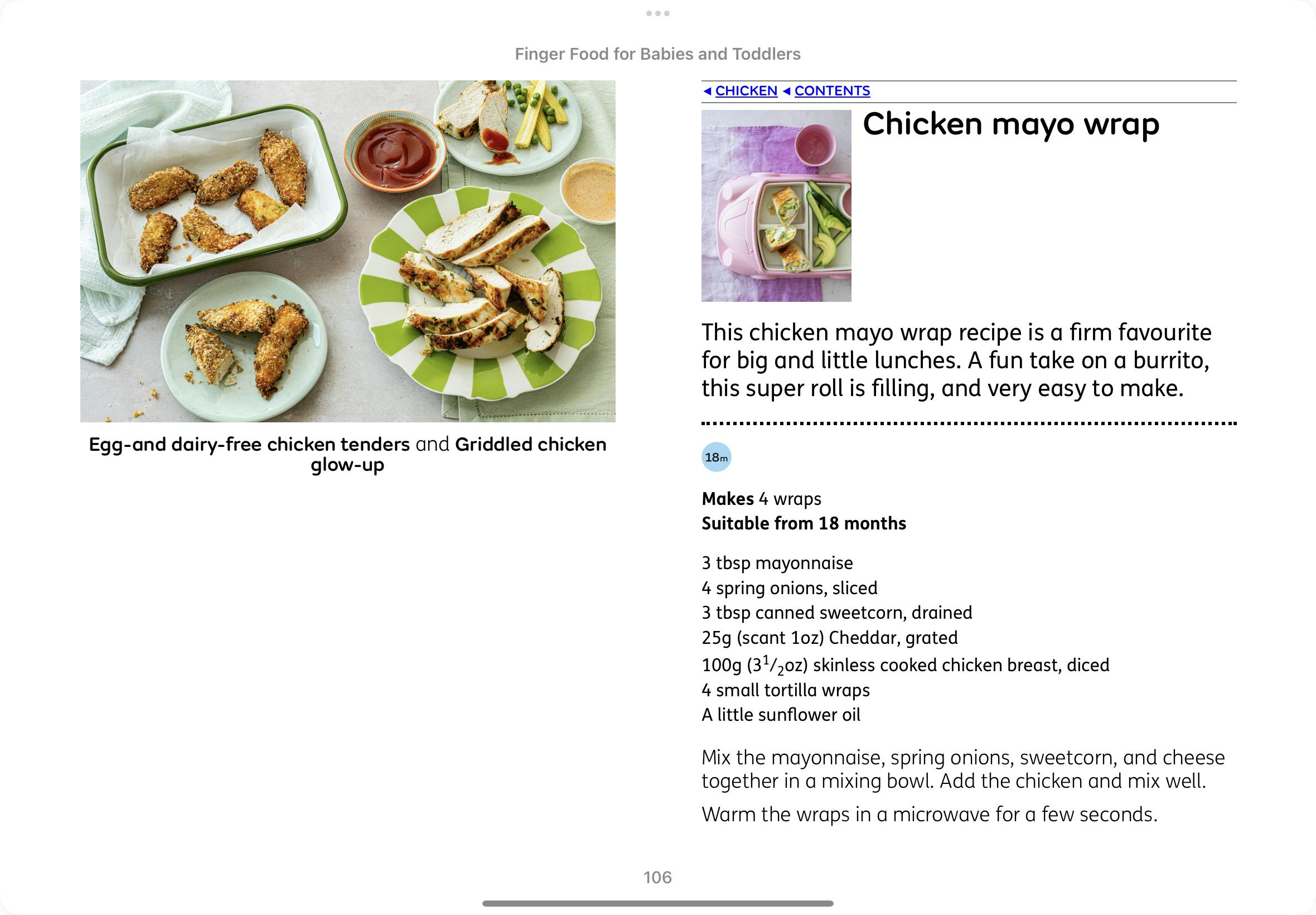 Finger Food for Babies and Toddlers

Egg-and dairy-free chicken tenders and Griddled chicken glow-up

◄ CHICKEN ◄ CONTENTS

Chicken mayo wrap

This chicken mayo wrap recipe is a firm favourite for big and little lunches. A fun take on a burrito, this super roll is filling, and very easy to make.

18m

Makes 4 wraps
Suitable from 18 months

3 tbsp mayonnaise
4 spring onions, sliced
3 tbsp canned sweetcorn, drained
25g (scant 1oz) Cheddar, grated
100g ($3^1/_2$oz) skinless cooked chicken breast, diced
4 small tortilla wraps
A little sunflower oil

Mix the mayonnaise, spring onions, sweetcorn, and cheese together in a mixing bowl. Add the chicken and mix well.

Warm the wraps in a microwave for a few seconds.

106