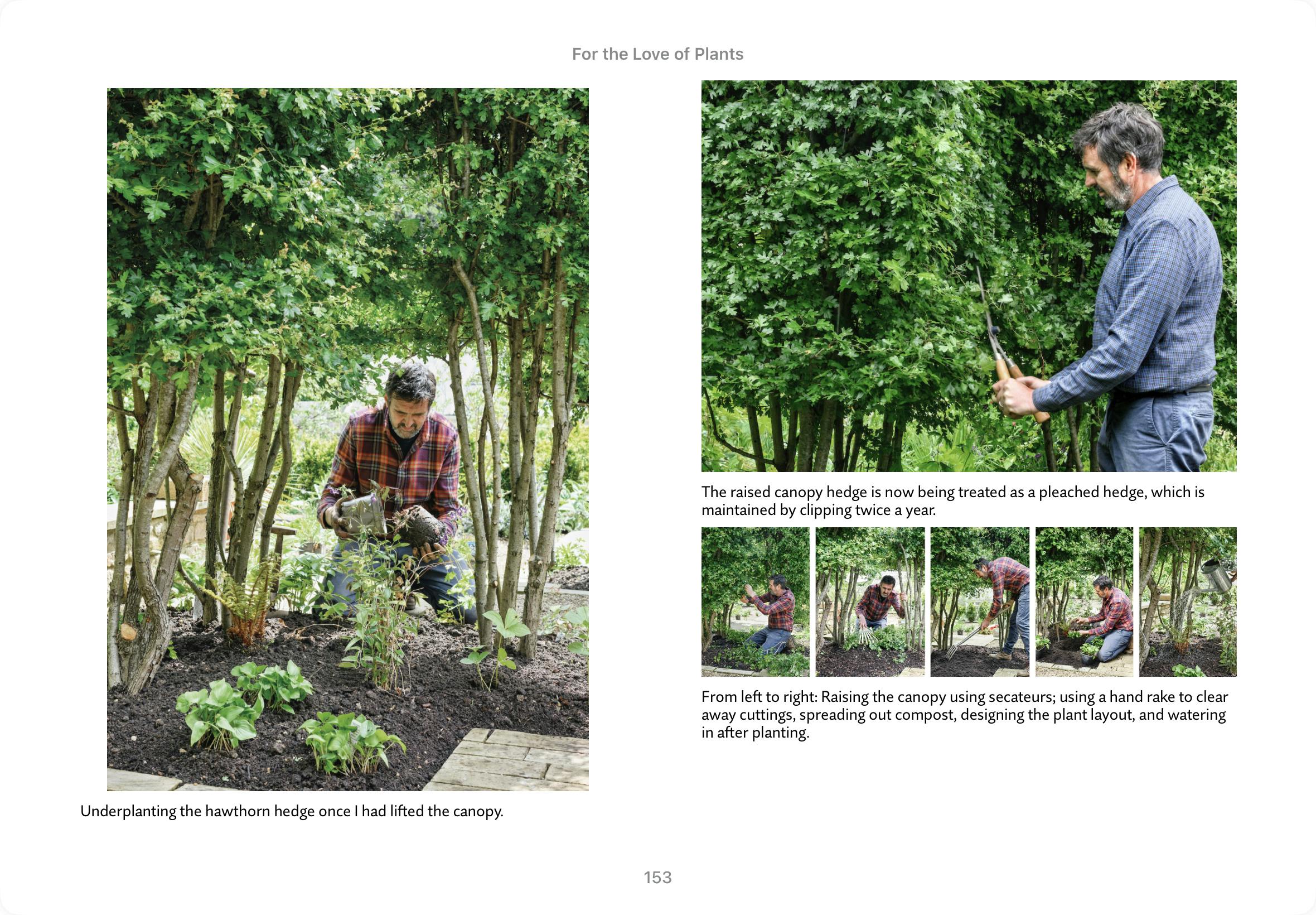 For the Love of Plants

Underplanting the hawthorn hedge once I had lifted the canopy.

The raised canopy hedge is now being treated as a pleached hedge, which is maintained by clipping twice a year.

From left to right: Raising the canopy using secateurs; using a hand rake to clear away cuttings, spreading out compost, designing the plant layout, and watering in after planting.

153