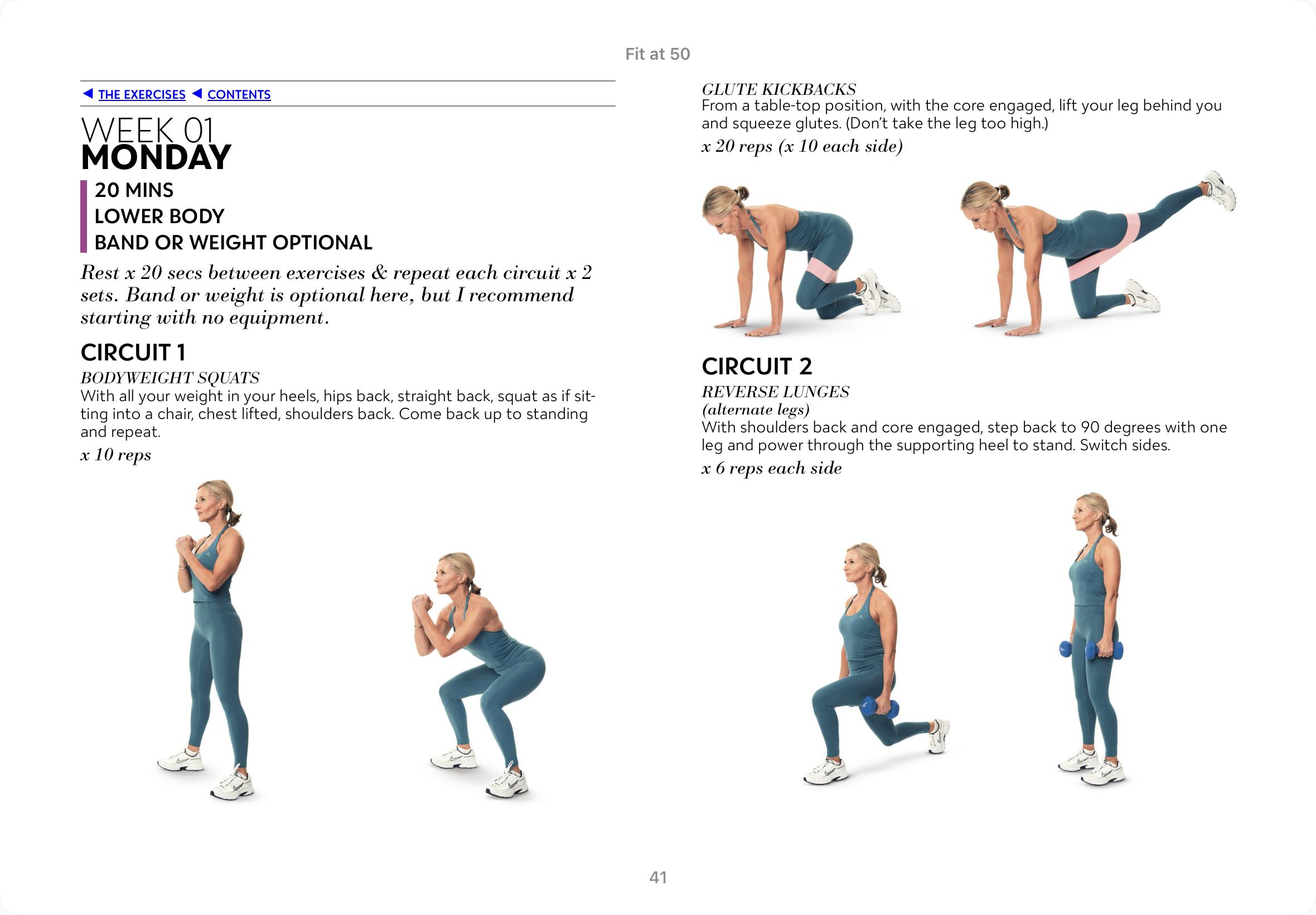 Fit at 50

◀ THE EXERCISES ◀ CONTENTS

WEEK 01
MONDAY

20 MINS
LOWER BODY
BAND OR WEIGHT OPTIONAL

Rest x 20 secs between exercises & repeat each circuit x 2 sets. Band or weight is optional here, but I recommend starting with no equipment.

CIRCUIT 1

BODYWEIGHT SQUATS
With all your weight in your heels, hips back, straight back, squat as if sitting into a chair, chest lifted, shoulders back. Come back up to standing and repeat.
x 10 reps

GLUTE KICKBACKS
From a table-top position, with the core engaged, lift your leg behind you and squeeze glutes. (Don't take the leg too high.)
x 20 reps (x 10 each side)

CIRCUIT 2

REVERSE LUNGES
(alternate legs)
With shoulders back and core engaged, step back to 90 degrees with one leg and power through the supporting heel to stand. Switch sides.
x 6 reps each side

41