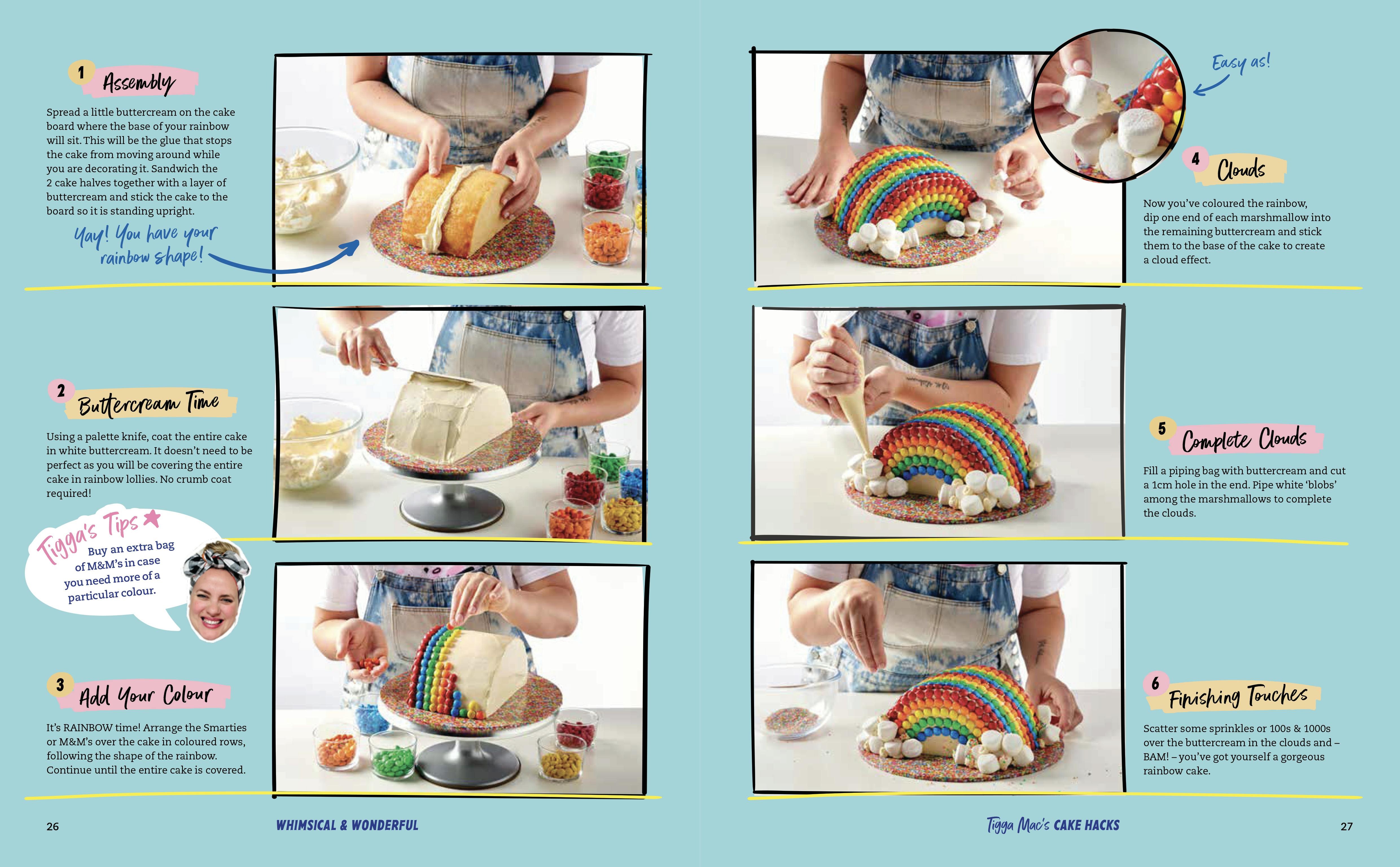 1 Assembly

Spread a little buttercream on the cake board where the base of your rainbow will sit. This will be the glue that stops the cake from moving around while you are decorating it. Sandwich the 2 cake halves together with a layer of buttercream and stick the cake to the board so it is standing upright.

Yay! You have your rainbow shape!

2 Buttercream Time

Using a palette knife, coat the entire cake in white buttercream. It doesn't need to be perfect as you will be covering the entire cake in rainbow lollies. No crumb coat required!

Tigga's Tips

Buy an extra bag of M&M's in case you need more of a particular colour.

3 Add Your Colour

It's RAINBOW time! Arrange the Smarties or M&M's over the cake in coloured rows, following the shape of the rainbow. Continue until the entire cake is covered.

26 WHIMSICAL & WONDERFUL

Easy as!

4 Clouds

Now you've coloured the rainbow, dip one end of each marshmallow into the remaining buttercream and stick them to the base of the cake to create a cloud effect.

5 Complete Clouds

Fill a piping bag with buttercream and cut a 1cm hole in the end. Pipe white 'blobs' among the marshmallows to complete the clouds.

6 Finishing Touches

Scatter some sprinkles or 100s & 1000s over the buttercream in the clouds and – BAM! – you've got yourself a gorgeous rainbow cake.

Tigga Mac's CAKE HACKS 27